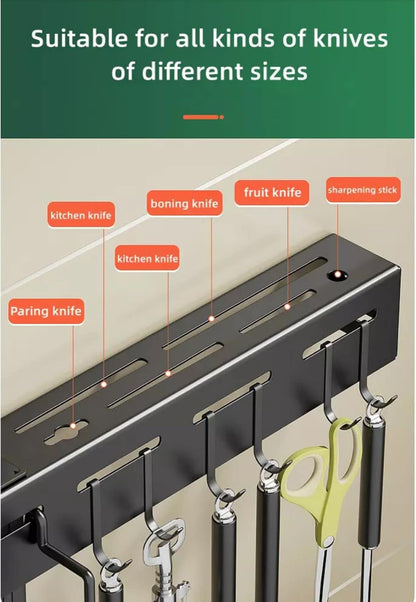 Suitable for all kinds of knives of different sizes

kitchen knife

boning knife

fruit knife

sharpening stick

kitchen knife

Paring knife